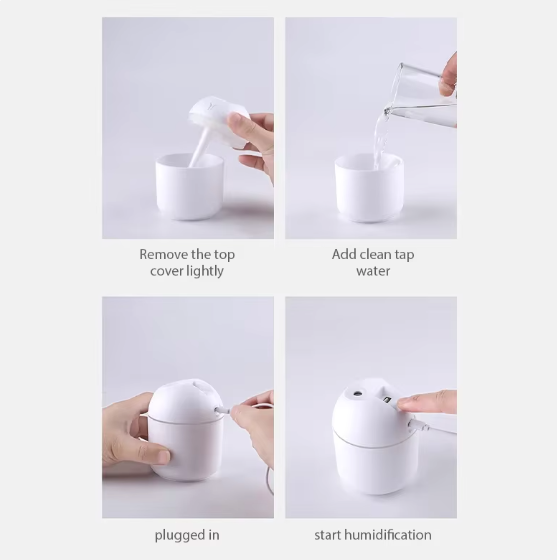 Remove the top cover lightly

Add clean tap water

plugged in

start humidification